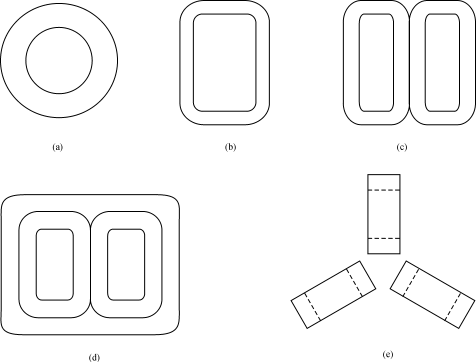 (a)

(b)

(c)

(d)

(e)